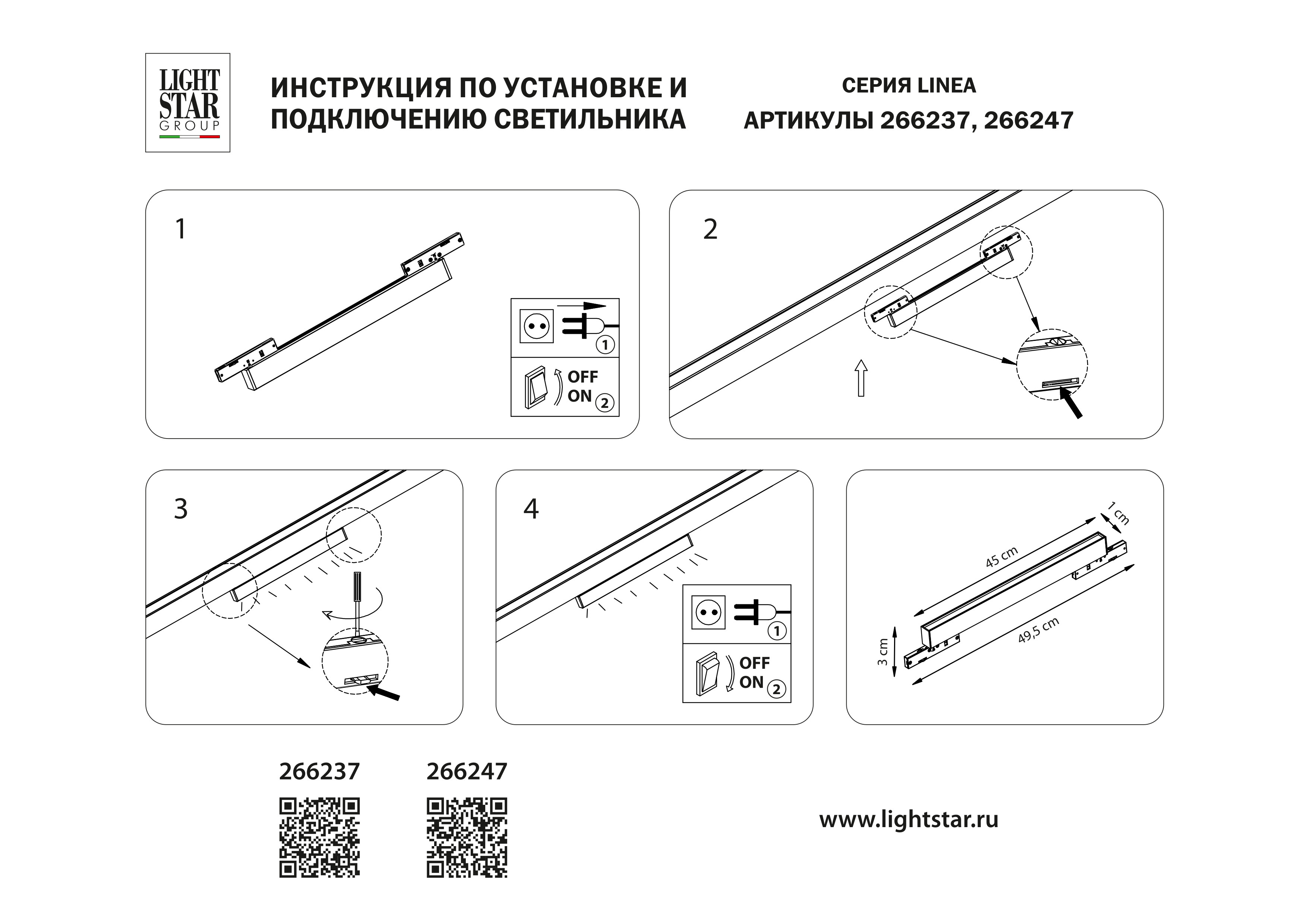 LIGHT STAR GROUP

ИНСТРУКЦИЯ ПО УСТАНОВКЕ И ПОДКЛЮЧЕНИЮ СВЕТИЛЬНИКА

СЕРИЯ LINEA
АРТИКУЛЫ 266237, 266247

1

1
OFF
ON 2

2

3

4

1
OFF
ON 2

1 cm
45 cm
49,5 cm
3 cm

266237

266247

www.lightstar.ru