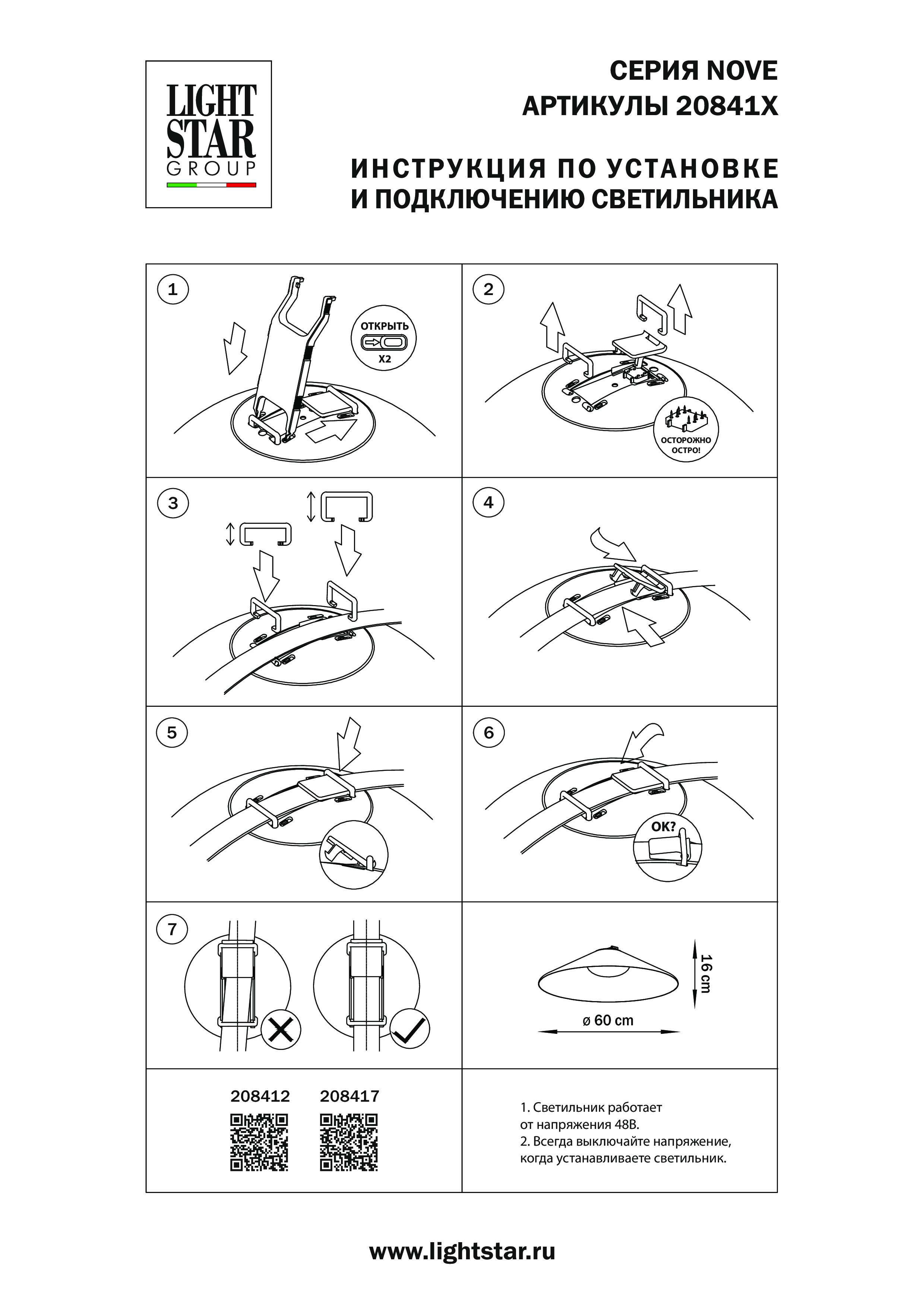 LIGHT STAR GROUP

СЕРИЯ NOVE
АРТИКУЛЫ 20841X

ИНСТРУКЦИЯ ПО УСТАНОВКЕ
И ПОДКЛЮЧЕНИЮ СВЕТИЛЬНИКА

1

ОТКРЫТЬ
X2

2

ОСТОРОЖНО
ОСТРО!

3

4

5

6

OK?

7

16 cm

ø 60 cm

208412 208417

1. Светильник работает
от напряжения 48В.
2. Всегда выключайте напряжение,
когда устанавливаете светильник.

www.lightstar.ru